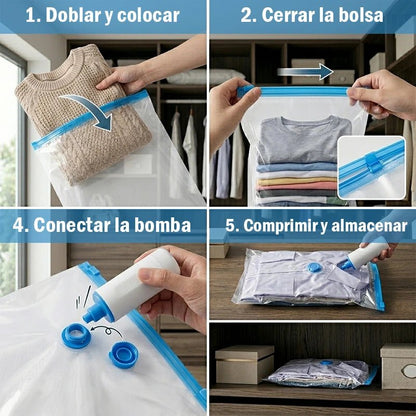 1. Doblar y colocar

2. Cerrar la bolsa

4. Conectar la bomba

5. Comprimir y almacenar