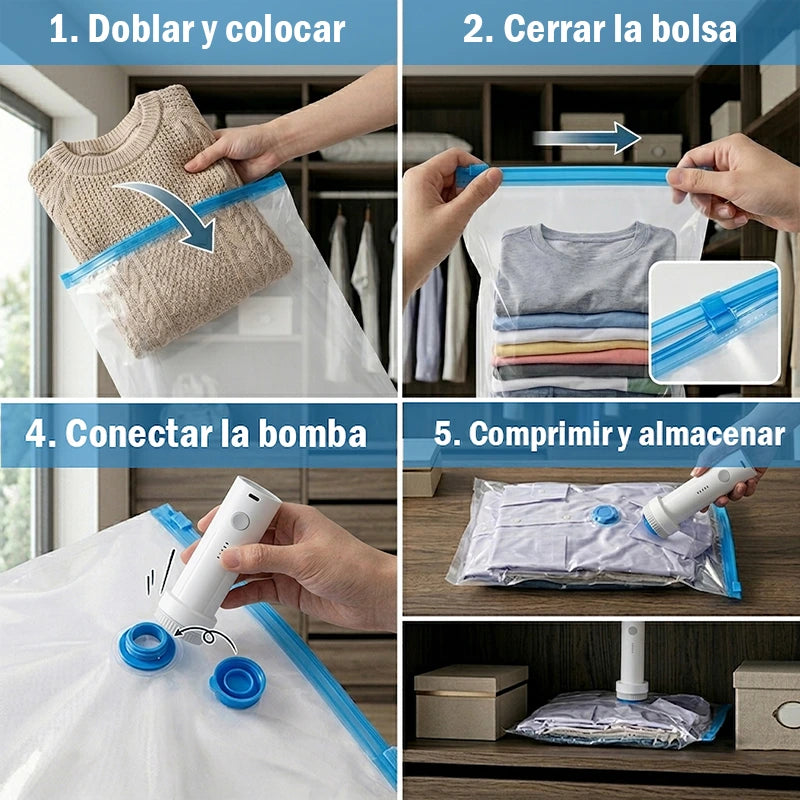 1. Doblar y colocar

2. Cerrar la bolsa

4. Conectar la bomba

5. Comprimir y almacenar